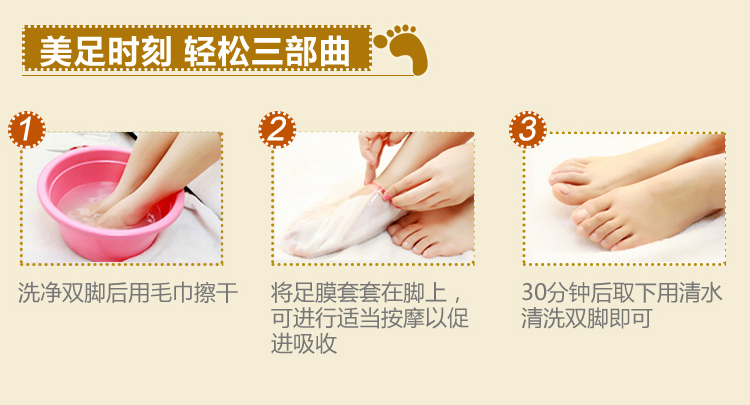 美足时刻 轻松三部曲

1

洗净双脚后用毛巾擦干

2

将足膜套套在脚上，可进行适当按摩以促进吸收

3

30分钟后取下用清水清洗双脚即可