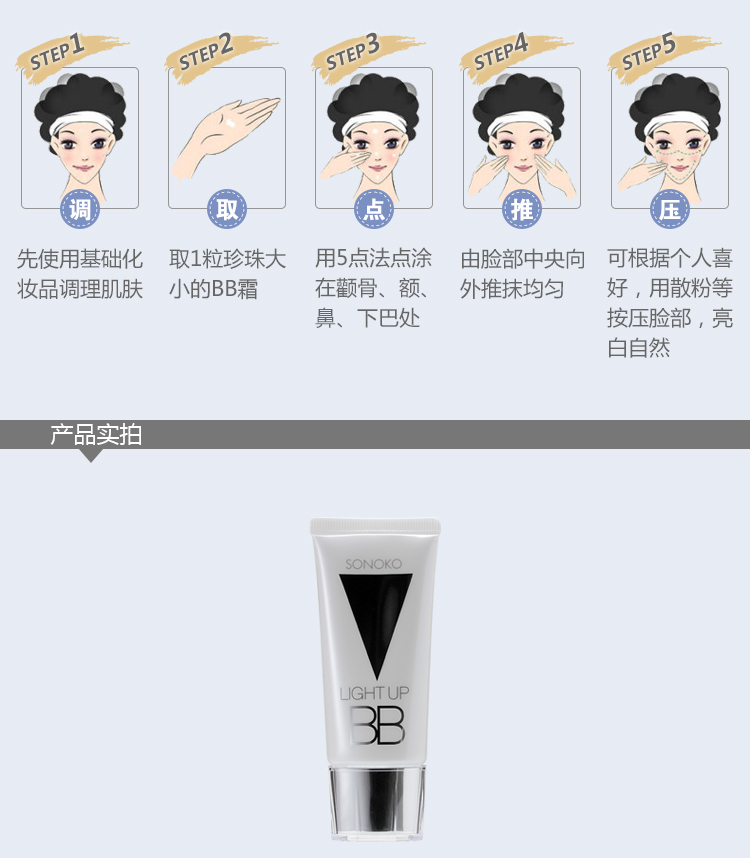 STEP1
调
先使用基础化妆品调理肌肤

STEP2
取
取1粒珍珠大小的BB霜

STEP3
点
用5点法点涂在颧骨、额、鼻、下巴处

STEP4
推
由脸部中央向外推抹均匀

STEP5
压
可根据个人喜好，用散粉等按压脸部，亮白自然

产品实拍

SONOKO
LIGHT UP
BB