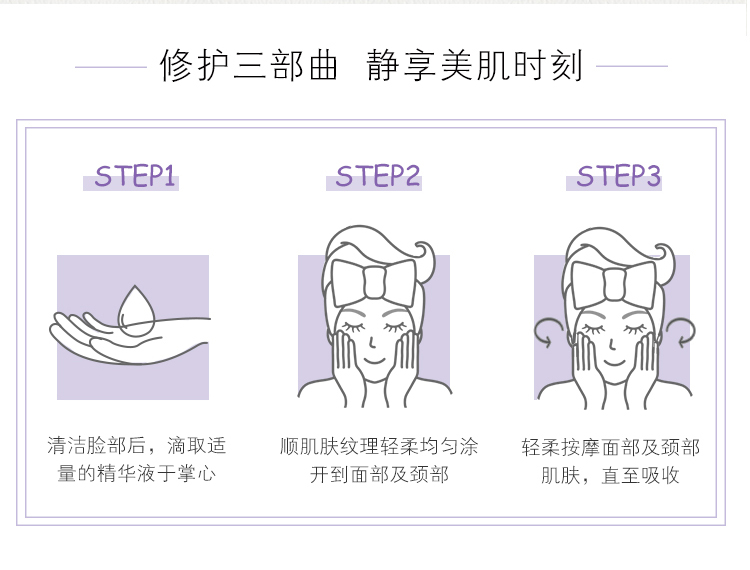 修护三部曲 静享美肌时刻

STEP1

清洁脸部后，滴取适量的精华液于掌心

STEP2

顺肌肤纹理轻柔均匀涂开到面部及颈部

STEP3

轻柔按摩面部及颈部肌肤，直至吸收