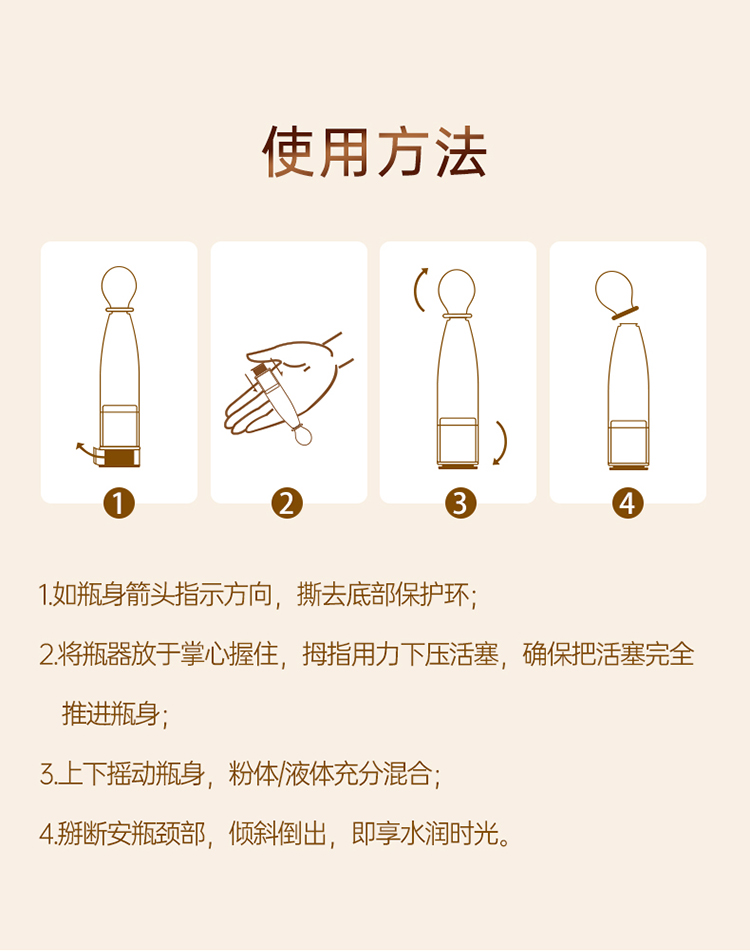 使用方法

1

2

3

4

1.如瓶身箭头指示方向，撕去底部保护环；

2.将瓶器放于掌心握住，拇指用力下压活塞，确保把活塞完全推进瓶身；

3.上下摇动瓶身，粉体/液体充分混合；

4.掰断安瓶颈部，倾斜倒出，即享水润时光。